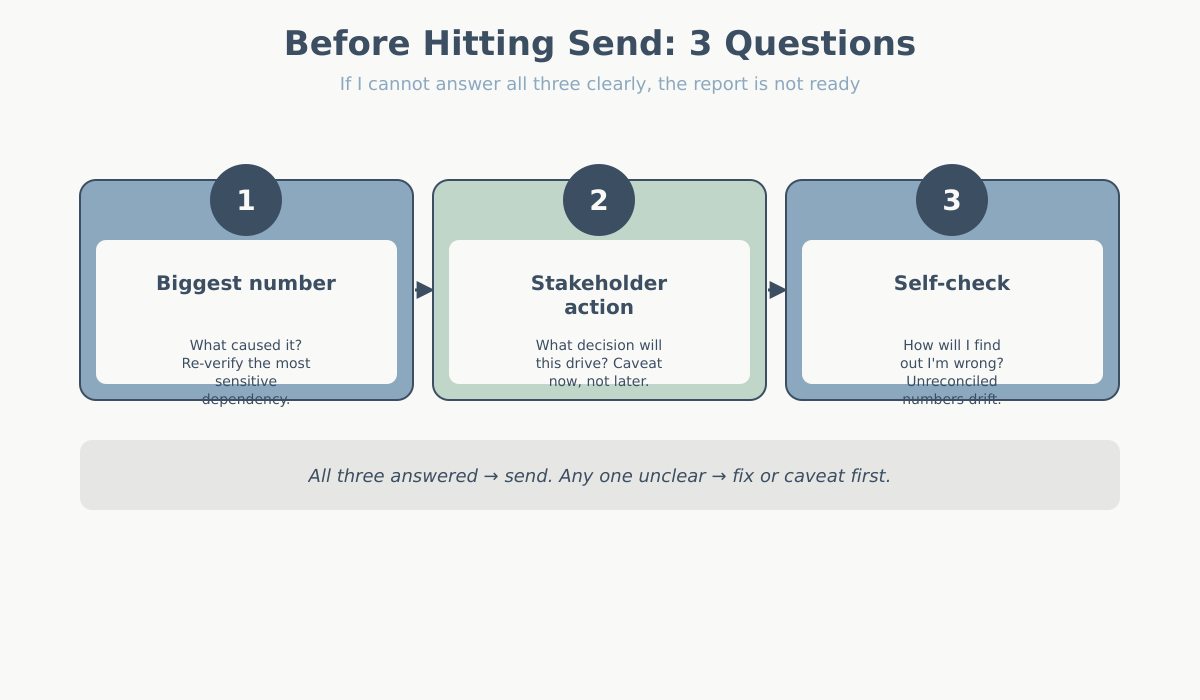 Before Hitting Send: 3 Questions

If I cannot answer all three clearly, the report is not ready

1

Biggest number

What caused it? Re-verify the most sensitive dependency.

2

Stakeholder action

What decision will this drive? Caveat now, not later.

3

Self-check

How will I find out I'm wrong? Unreconciled numbers drift.

All three answered → send. Any one unclear → fix or caveat first.