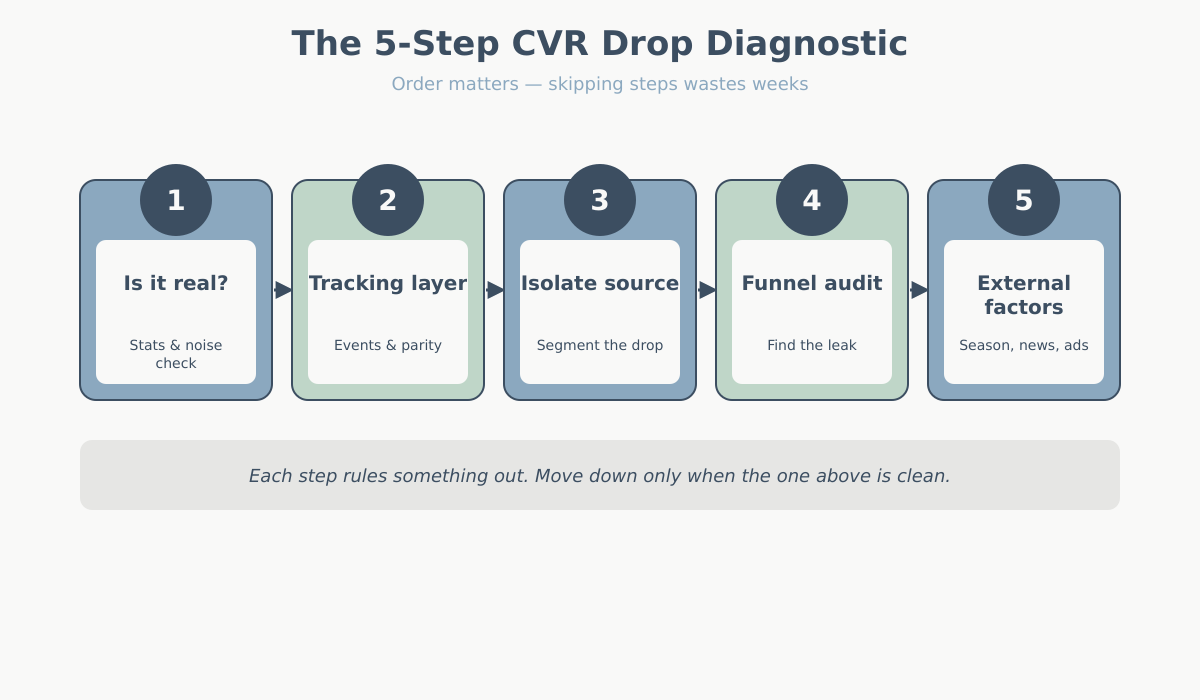 The 5-Step CVR Drop Diagnostic

Order matters — skipping steps wastes weeks

1
Is it real?
Stats & noise check

2
Tracking layer
Events & parity

3
Isolate source
Segment the drop

4
Funnel audit
Find the leak

5
External factors
Season, news, ads

Each step rules something out. Move down only when the one above is clean.